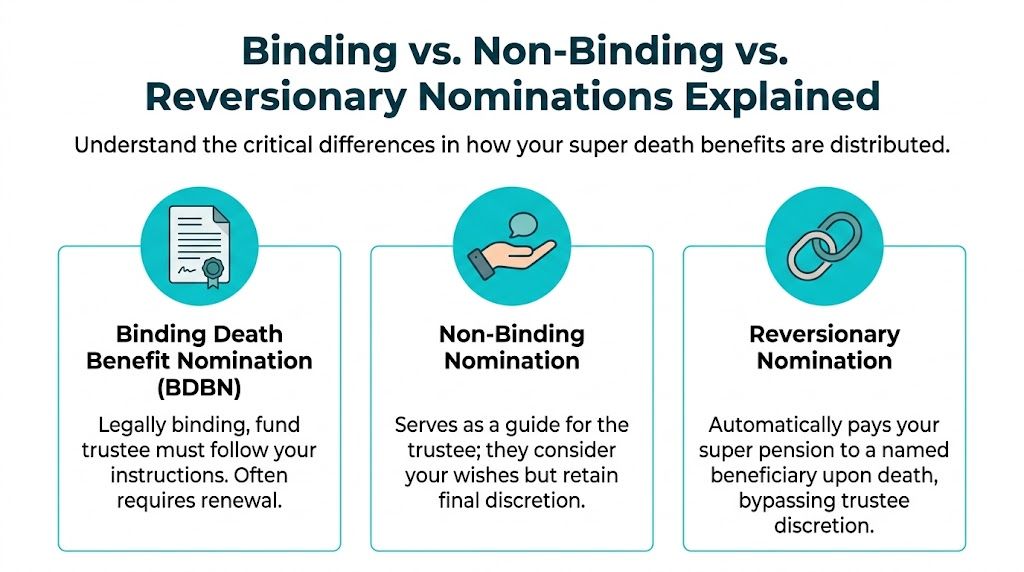 Binding vs. Non-Binding vs. Reversionary Nominations Explained

Understand the critical differences in how your super death benefits are distributed.

Binding Death Benefit Nomination (BDBN)

Legally binding, fund trustee must follow your instructions. Often requires renewal.

Non-Binding Nomination

Serves as a guide for the trustee; they consider your wishes but retain final discretion.

Reversionary Nomination

Automatically pays your super pension to a named beneficiary upon death, bypassing trustee discretion.